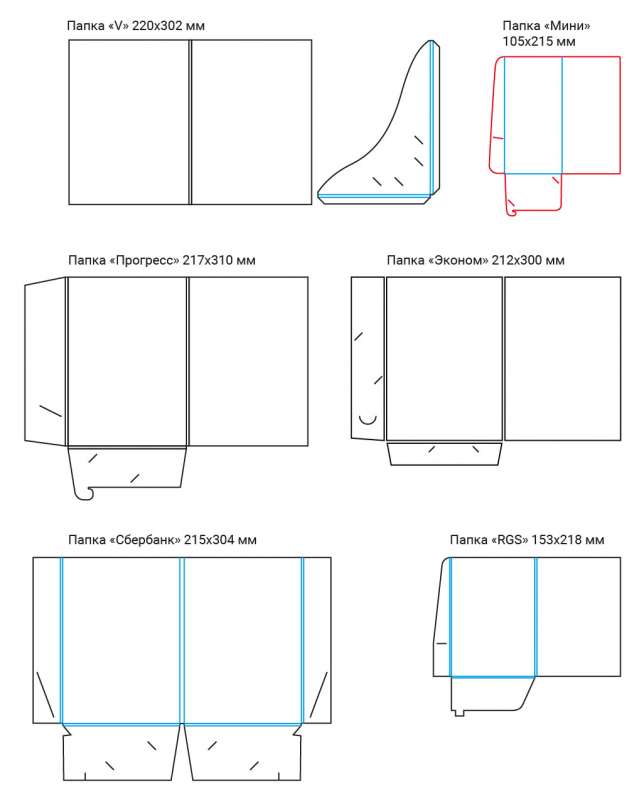 Папка «V» 220x302 мм

Папка «Мини»
105x215 мм

Папка «Прогресс» 217x310 мм

Папка «Эконом» 212x300 мм

Папка «Сбербанк» 215x304 мм

Папка «RGS» 153x218 мм